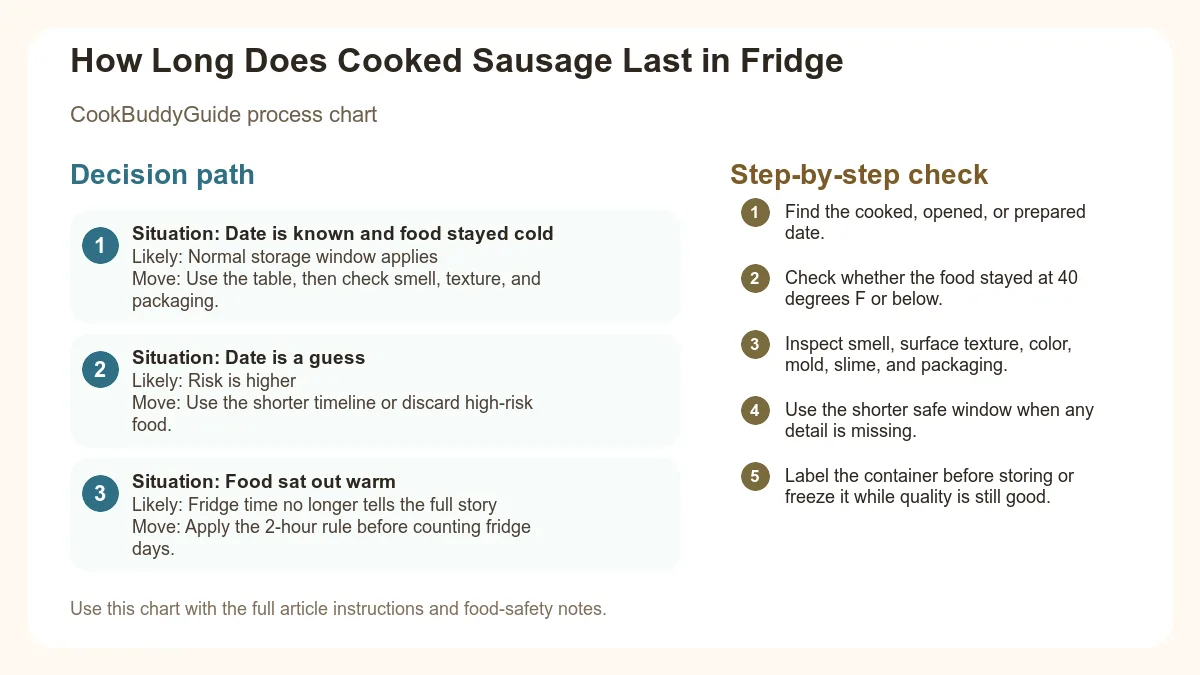 How Long Does Cooked Sausage Last in Fridge

CookBuddyGuide process chart

Decision path

1 Situation: Date is known and food stayed cold
Likely: Normal storage window applies
Move: Use the table, then check smell, texture, and packaging.

2 Situation: Date is a guess
Likely: Risk is higher
Move: Use the shorter timeline or discard high-risk food.

3 Situation: Food sat out warm
Likely: Fridge time no longer tells the full story
Move: Apply the 2-hour rule before counting fridge days.

Use this chart with the full article instructions and food-safety notes.

Step-by-step check

1 Find the cooked, opened, or prepared date.

2 Check whether the food stayed at 40 degrees F or below.

3 Inspect smell, surface texture, color, mold, slime, and packaging.

4 Use the shorter safe window when any detail is missing.

5 Label the container before storing or freeze it while quality is still good.